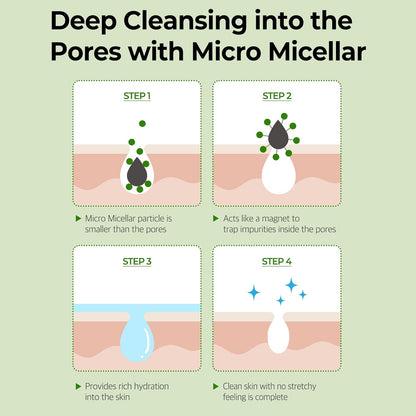 Deep Cleansing into the Pores with Micro Micellar

STEP 1

▶ Micro Micellar particle is smaller than the pores

STEP 2

▶ Acts like a magnet to trap impurities inside the pores

STEP 3

▶ Provides rich hydration into the skin

STEP 4

▶ Clean skin with no stretchy feeling is complete