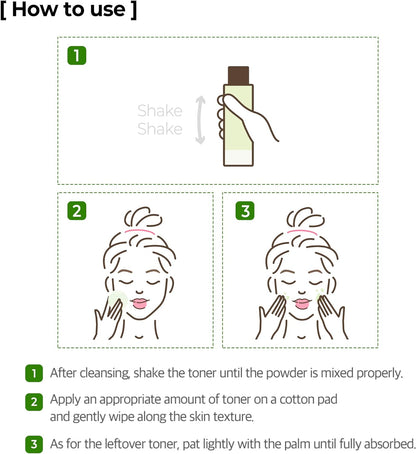 [ How to use ]

1

Shake
Shake

2

3

1 After cleansing, shake the toner until the powder is mixed properly.

2 Apply an appropriate amount of toner on a cotton pad and gently wipe along the skin texture.

3 As for the leftover toner, pat lightly with the palm until fully absorbed.